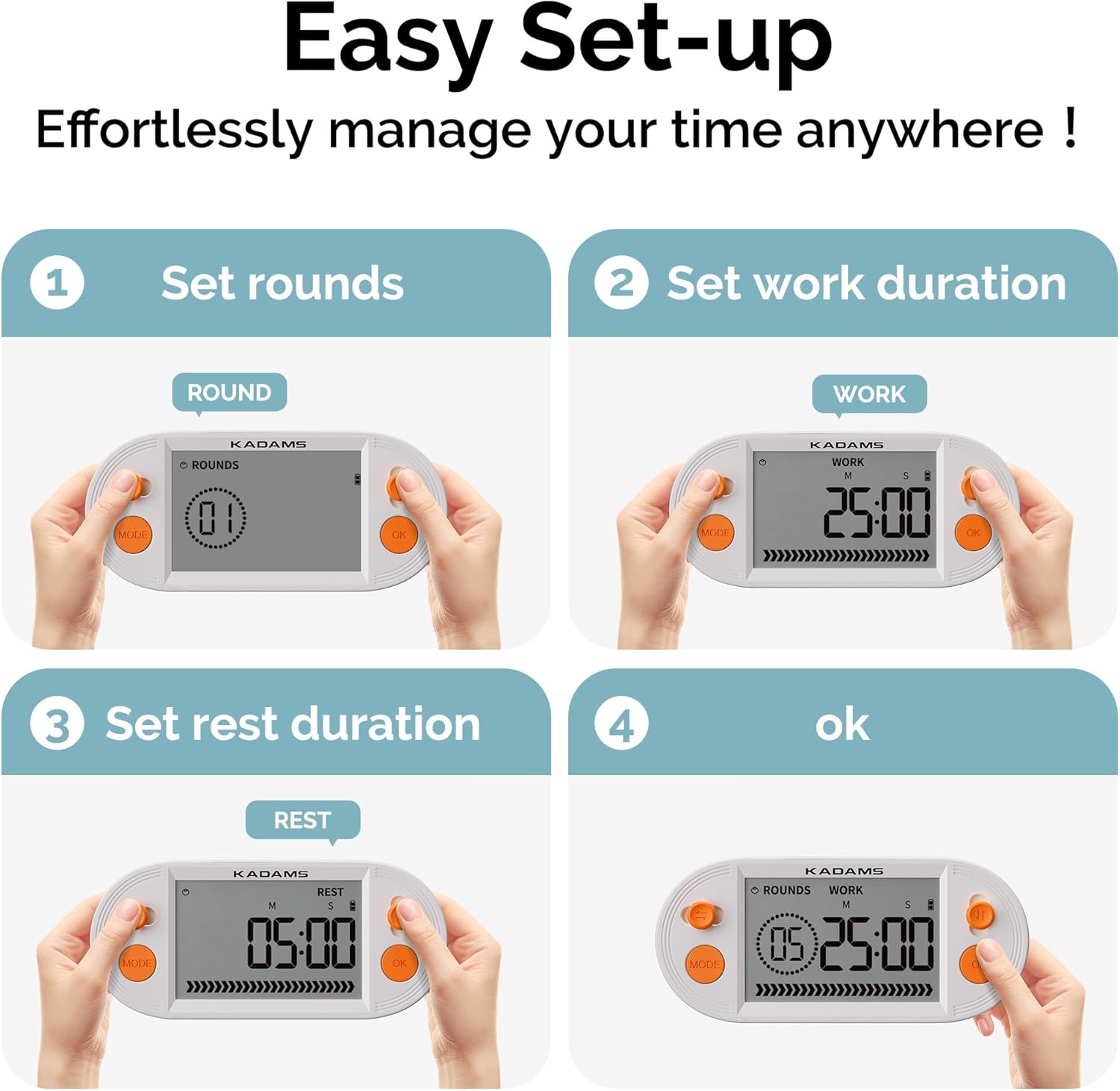 Easy Set-up

Effortlessly manage your time anywhere !

1 Set rounds

ROUND

KADAMS

ROUNDS

01

MODE

OK

2 Set work duration

WORK

KADAMS

WORK

M S

25:00

MODE

OK

3 Set rest duration

REST

KADAMS

REST

M S

05:00

MODE

OK

4 ok

KADAMS

ROUNDS WORK

M S

05 25:00

MODE