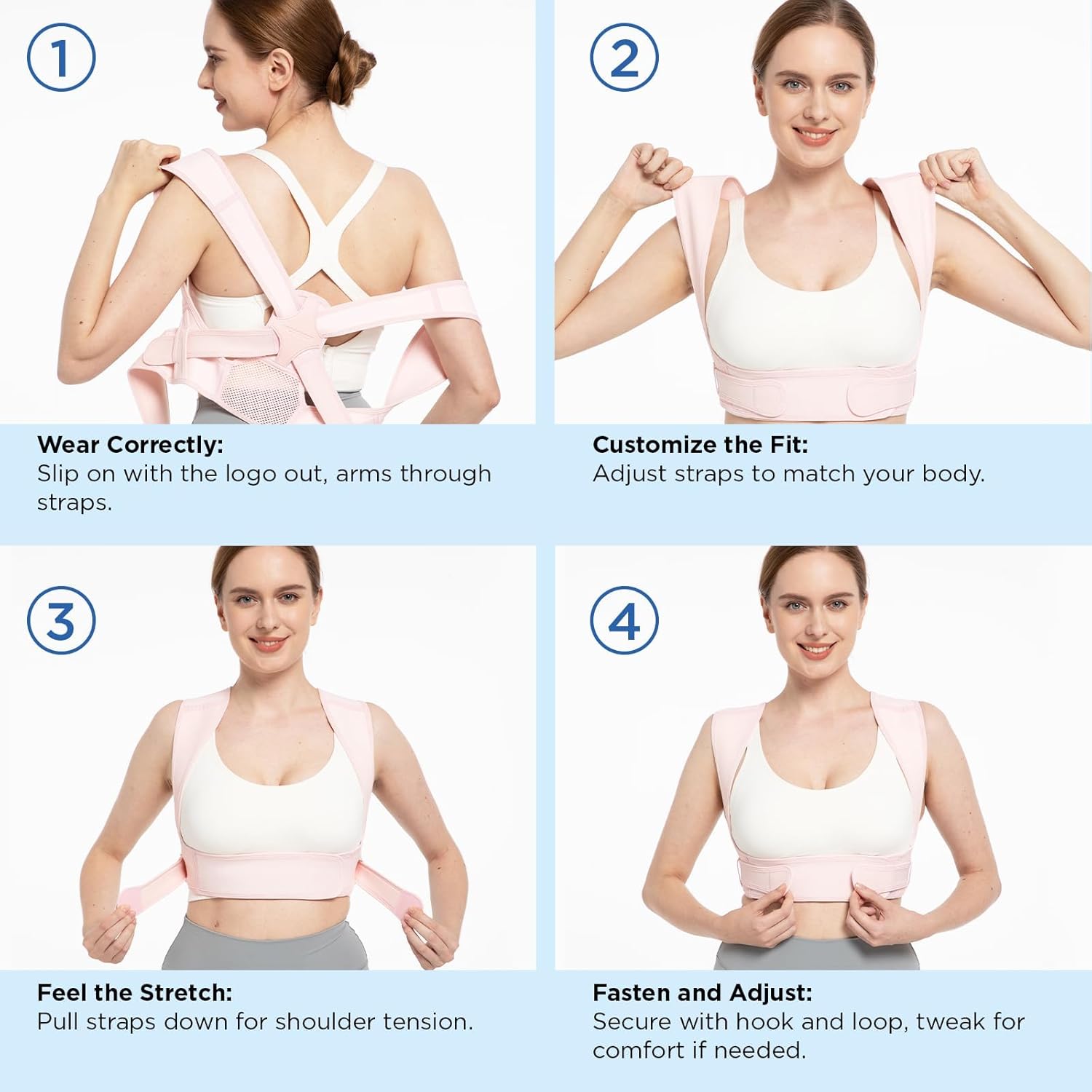 1

Wear Correctly:
Slip on with the logo out, arms through straps.

2

Customize the Fit:
Adjust straps to match your body.

3

Feel the Stretch:
Pull straps down for shoulder tension.

4

Fasten and Adjust:
Secure with hook and loop, tweak for comfort if needed.