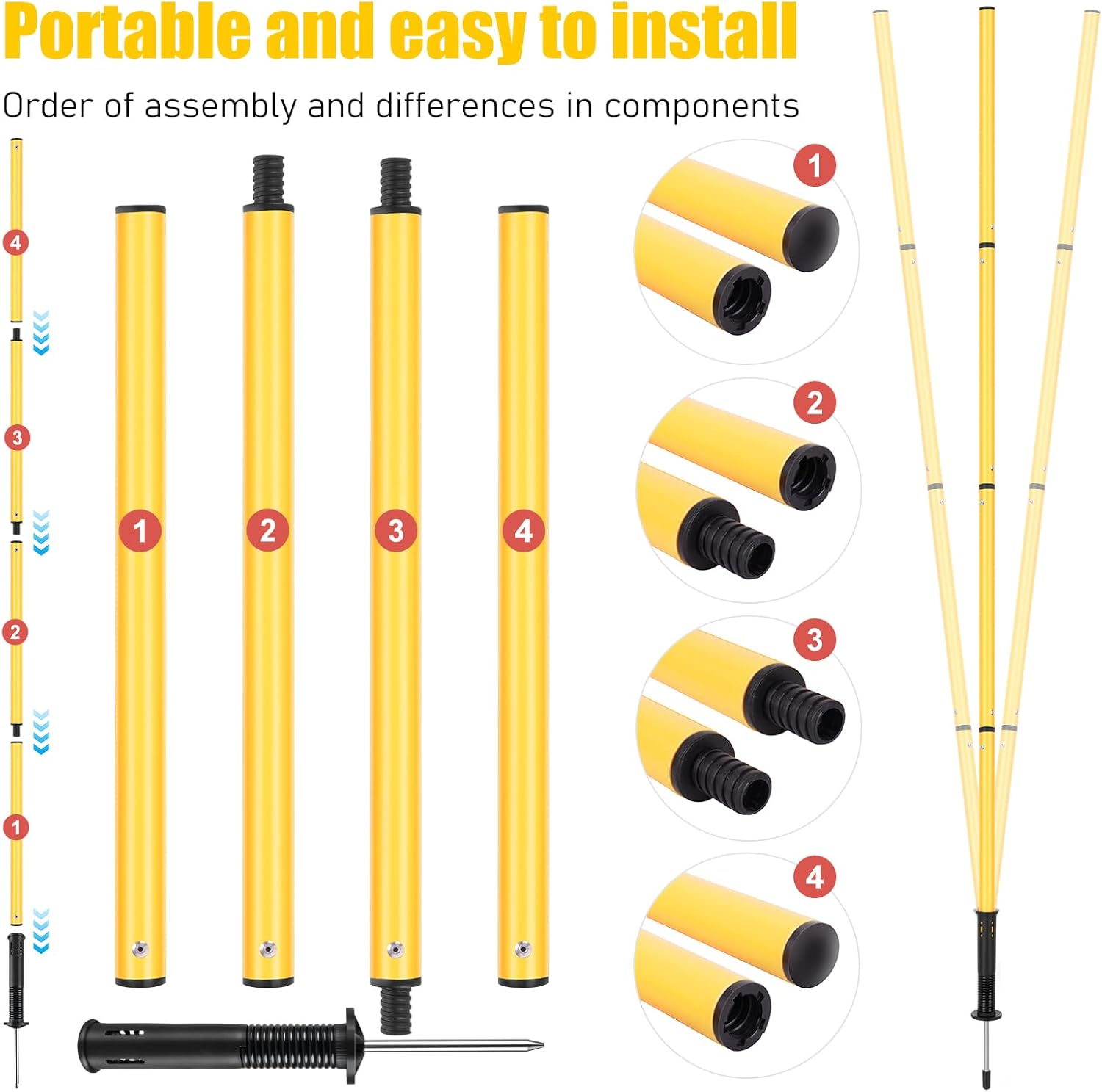 Portable and easy to install

Order of assembly and differences in components

4

3

2

1

1

2

3

4

1

2

3

4