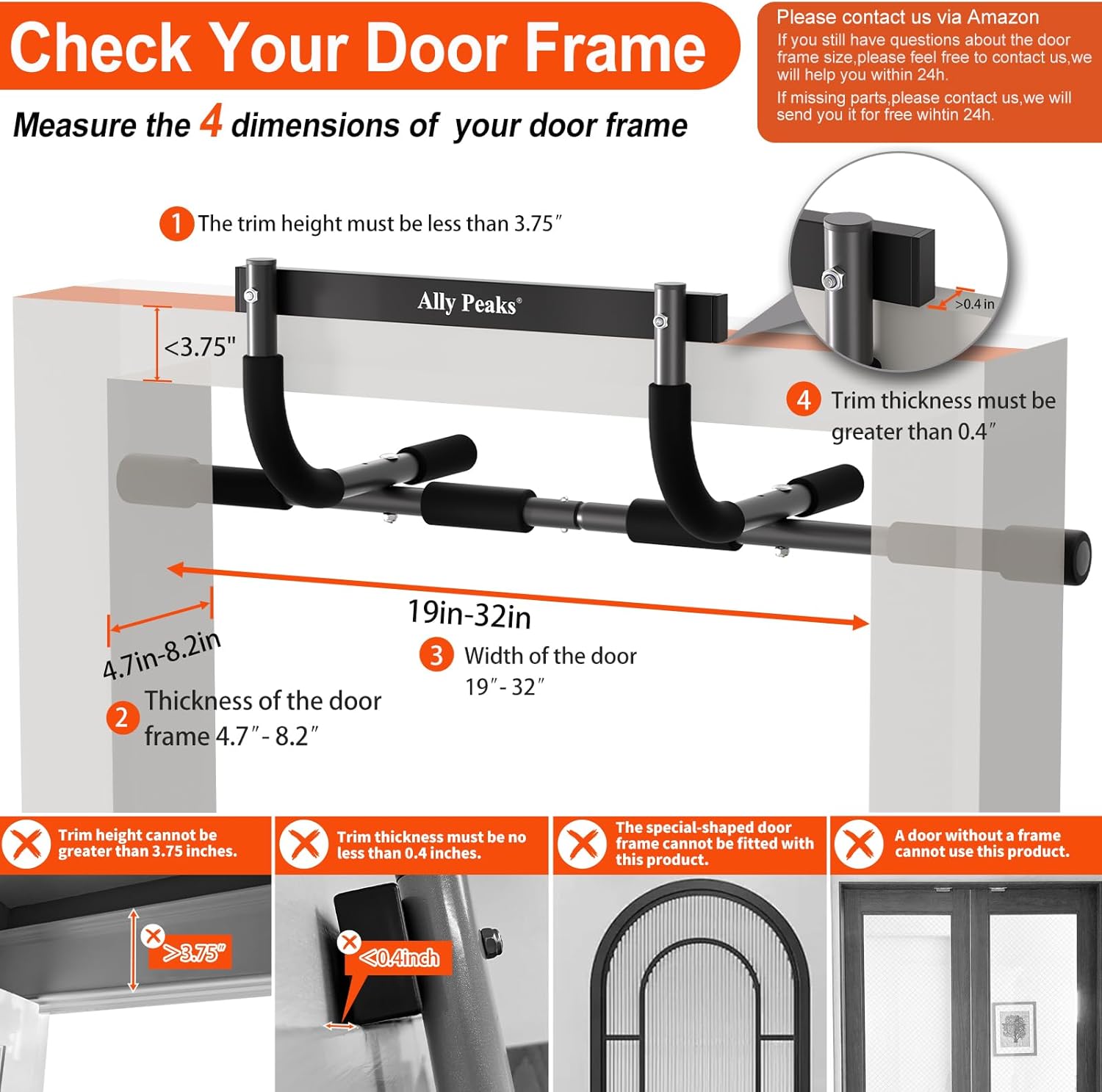 Check Your Door Frame

Measure the 4 dimensions of your door frame

Please contact us via Amazon
If you still have questions about the door frame size,please feel free to contact us,we will help you within 24h.
If missing parts,please contact us,we will send you it for free wihtin 24h.

1 The trim height must be less than 3.75″

Ally Peaks®

<3.75"

>0.4 in

4 Trim thickness must be greater than 0.4″

19in-32in

4.7in-8.2in

3 Width of the door 19″- 32″

2 Thickness of the door frame 4.7″- 8.2″

Trim height cannot be greater than 3.75 inches.

>3.75"

Trim thickness must be no less than 0.4 inches.

<0.4inch

The special-shaped door frame cannot be fitted with this product.

A door without a frame cannot use this product.