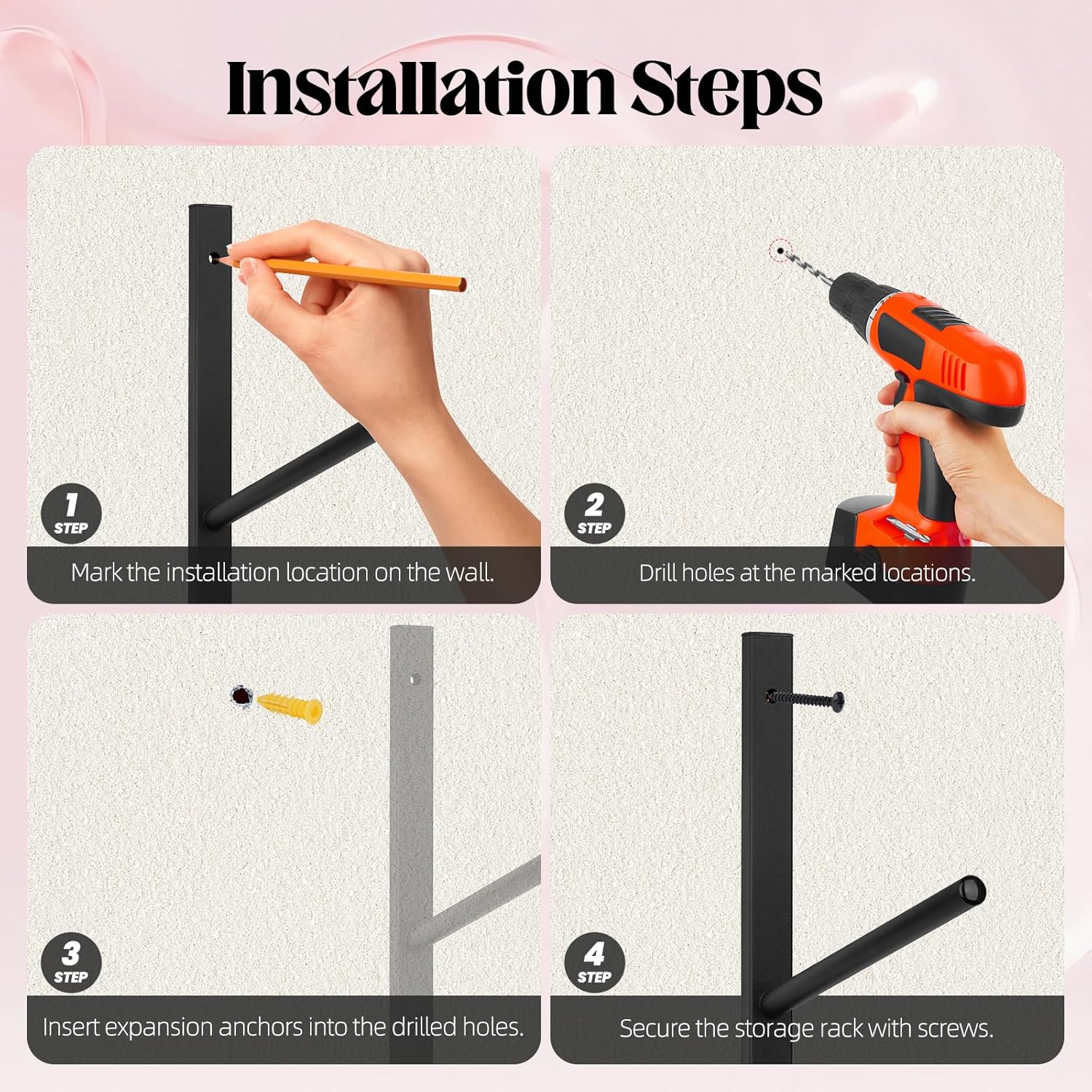 Installation Steps

1
STEP
Mark the installation location on the wall.

2
STEP
Drill holes at the marked locations.

3
STEP
Insert expansion anchors into the drilled holes.

4
STEP
Secure the storage rack with screws.